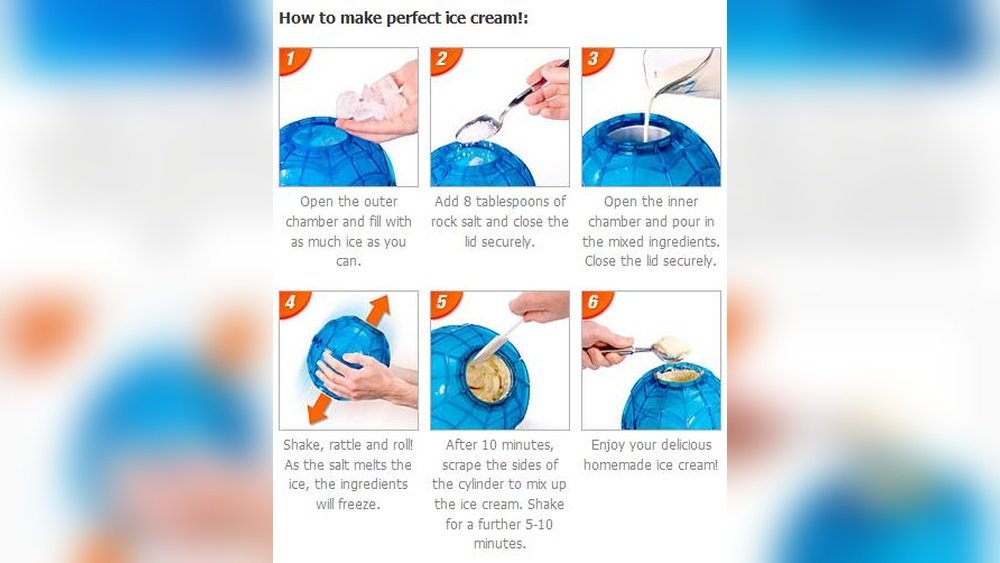 How to make perfect ice cream!:

1
Open the outer chamber and fill with as much ice as you can.

2
Add 8 tablespoons of rock salt and close the lid securely.

3
Open the inner chamber and pour in the mixed ingredients. Close the lid securely.

4
Shake, rattle and roll! As the salt melts the ice, the ingredients will freeze.

5
After 10 minutes, scrape the sides of the cylinder to mix up the ice cream. Shake for a further 5-10 minutes.

6
Enjoy your delicious homemade ice cream!